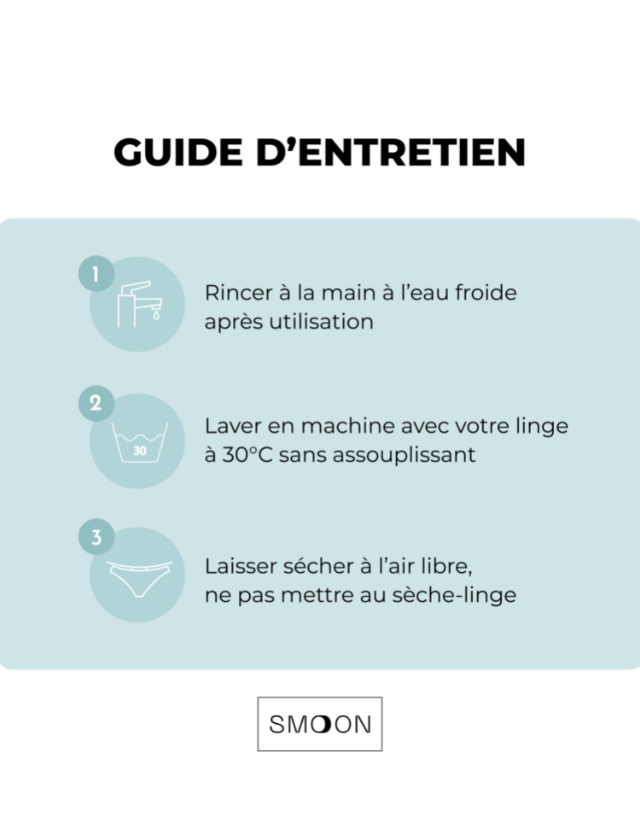 GUIDE D'ENTRETIEN

1
Rincer à la main à l'eau froide après utilisation

2
30
Laver en machine avec votre linge à 30°C sans assouplissant

3
Laisser sécher à l'air libre, ne pas mettre au sèche-linge

SMOON